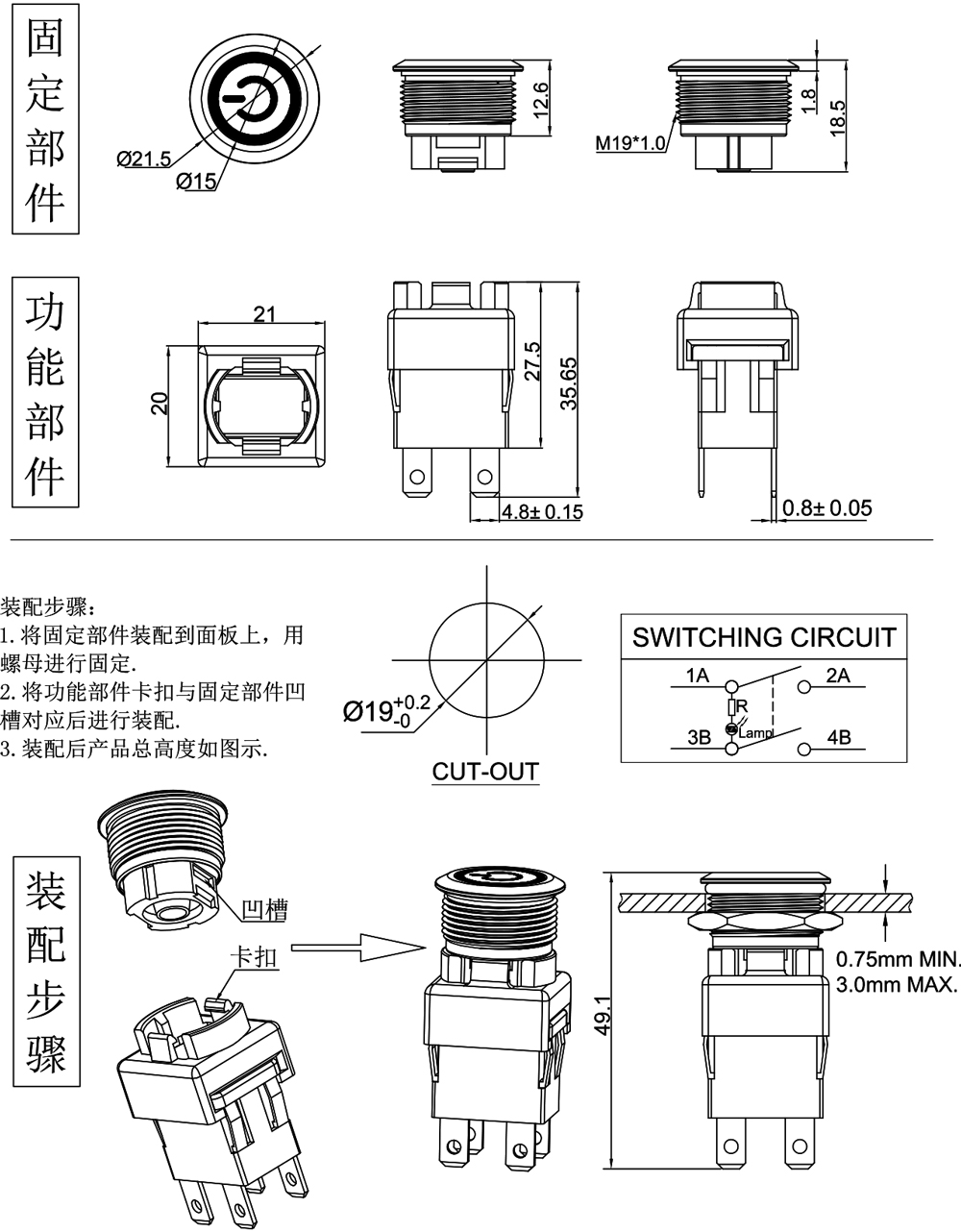 固定部件

Ø21.5

Ø15

12.6

M19*1.0

1.8

18.5

功能部件

21

20

27.5

35.65

4.8± 0.15

0.8± 0.05

装配步骤:
1. 将固定部件装配到面板上，用螺母进行固定.
2. 将功能部件卡扣与固定部件凹槽对应后进行装配.
3. 装配后产品总高度如图示.

$Ø19^{+0.2}_{-0}$

CUT-OUT

SWITCHING CIRCUIT

1A

2A

R

Lamp

3B

4B

装配步骤

凹槽

卡扣

49.1

0.75mm MIN.
3.0mm MAX.