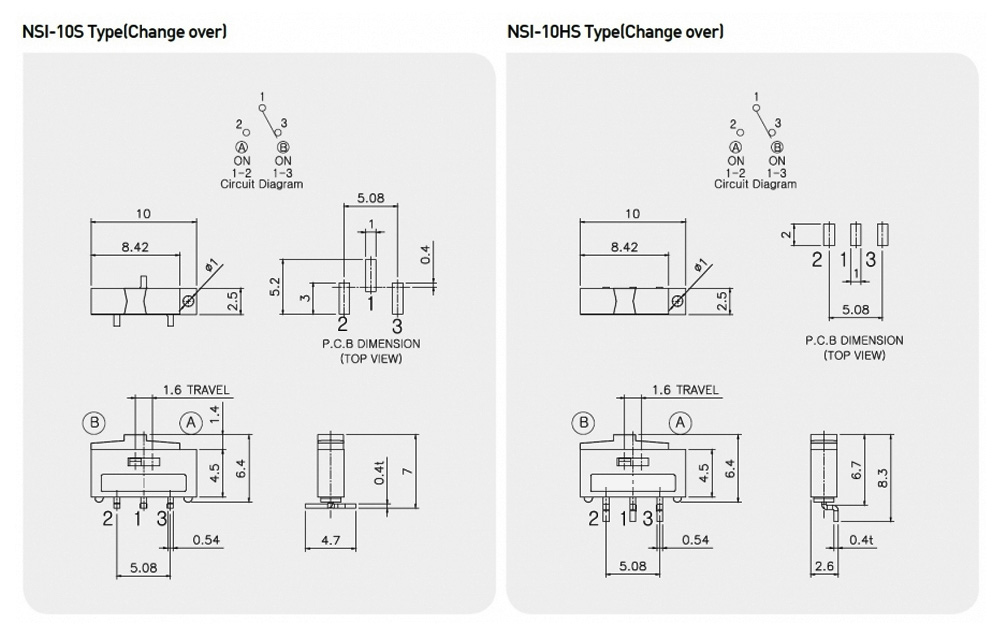 NSI-10S Type(Change over)

1
2
3
Ⓐ ON 1-2
Ⓑ ON 1-3
Circuit Diagram

10
8.42
ø1
2.5

5.08
1
0.4
5.2
3
2
1
3
P.C.B DIMENSION
(TOP VIEW)

1.6 TRAVEL
Ⓑ
Ⓐ
1.4
4.5
6.4
2 1 3
0.54
5.08

0.4t
7
4.7

NSI-10HS Type(Change over)

1
2
3
Ⓐ ON 1-2
Ⓑ ON 1-3
Circuit Diagram

10
8.42
ø1
2.5

2
2 1 3
1
5.08
P.C.B DIMENSION
(TOP VIEW)

1.6 TRAVEL
Ⓑ
Ⓐ
4.5
6.4
2 1 3
0.54
5.08

6.7
8.3
0.4t
2.6